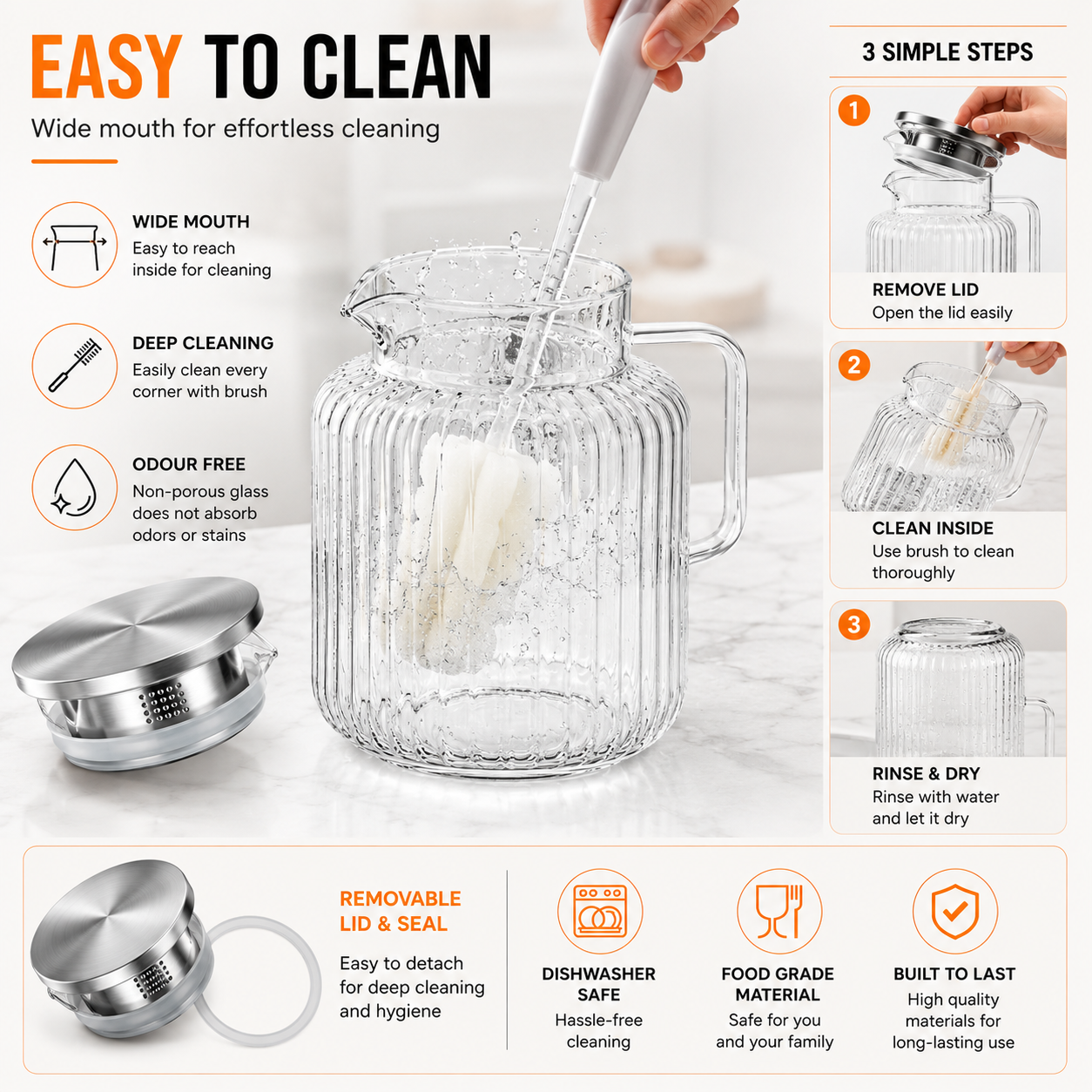 EASY TO CLEAN

Wide mouth for effortless cleaning

WIDE MOUTH
Easy to reach inside for cleaning

DEEP CLEANING
Easily clean every corner with brush

ODOUR FREE
Non-porous glass does not absorb odors or stains

3 SIMPLE STEPS

1
REMOVE LID
Open the lid easily

2
CLEAN INSIDE
Use brush to clean thoroughly

3
RINSE & DRY
Rinse with water and let it dry

REMOVABLE LID & SEAL
Easy to detach for deep cleaning and hygiene

DISHWASHER SAFE
Hassle-free cleaning

FOOD GRADE MATERIAL
Safe for you and your family

BUILT TO LAST
High quality materials for long-lasting use